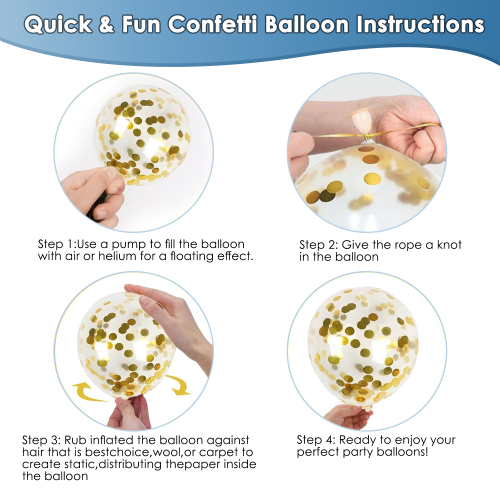 Quick & Fun Confetti Balloon Instructions

Step 1:Use a pump to fill the balloon with air or helium for a floating effect.

Step 2: Give the rope a knot in the balloon

Step 3: Rub inflated the balloon against hair that is bestchoice,wool,or carpet to create static,distributing thepaper inside the balloon

Step 4: Ready to enjoy your perfect party balloons!