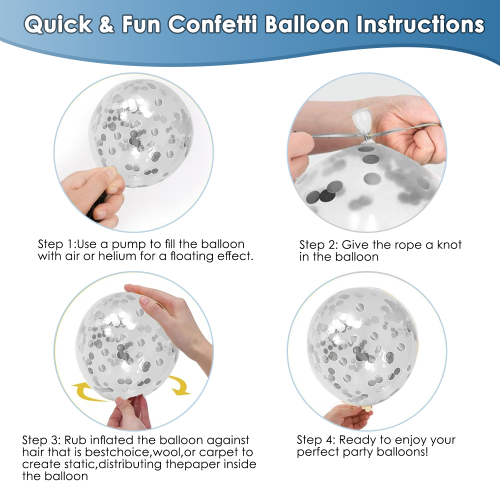 Quick & Fun Confetti Balloon Instructions

Step 1:Use a pump to fill the balloon with air or helium for a floating effect.

Step 2: Give the rope a knot in the balloon

Step 3: Rub inflated the balloon against hair that is bestchoice,wool,or carpet to create static,distributing thepaper inside the balloon

Step 4: Ready to enjoy your perfect party balloons!