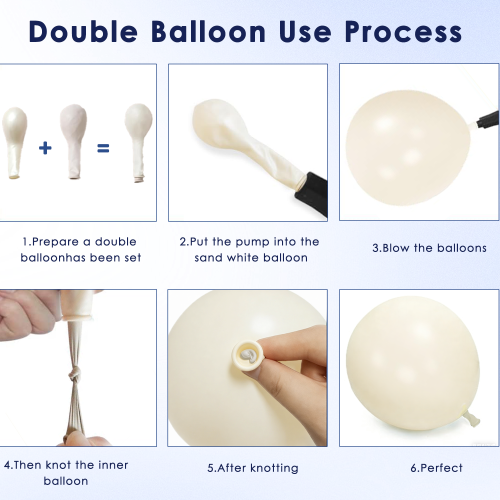 Double Balloon Use Process

+ =

1.Prepare a double balloonhas been set

2.Put the pump into the sand white balloon

3.Blow the balloons

4.Then knot the inner balloon

5.After knotting

6.Perfect